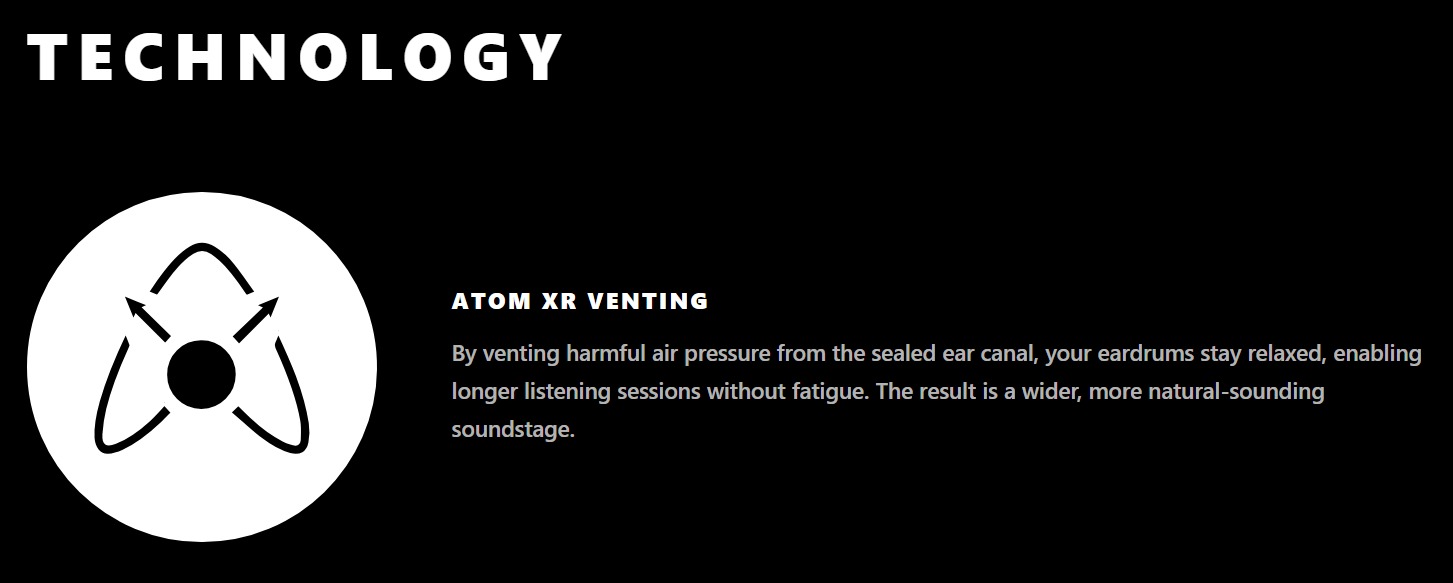 TECHNOLOGY

ATOM XR VENTING

By venting harmful air pressure from the sealed ear canal, your eardrums stay relaxed, enabling longer listening sessions without fatigue. The result is a wider, more natural-sounding soundstage.